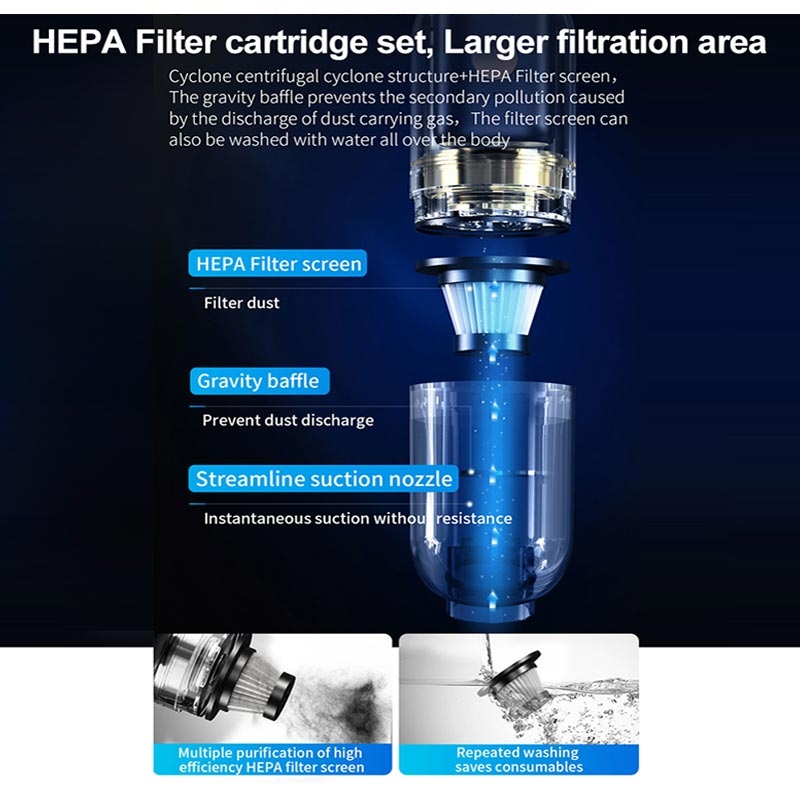 HEPA Filter cartridge set, Larger filtration area

Cyclone centrifugal cyclone structure+HEPA Filter screen, The gravity baffle prevents the secondary pollution caused by the discharge of dust carrying gas, The filter screen can also be washed with water all over the body

HEPA Filter screen

Filter dust

Gravity baffle

Prevent dust discharge

Streamline suction nozzle

Instantaneous suction without resistance

Multiple purification of high efficiency HEPA filter screen

Repeated washing saves consumables